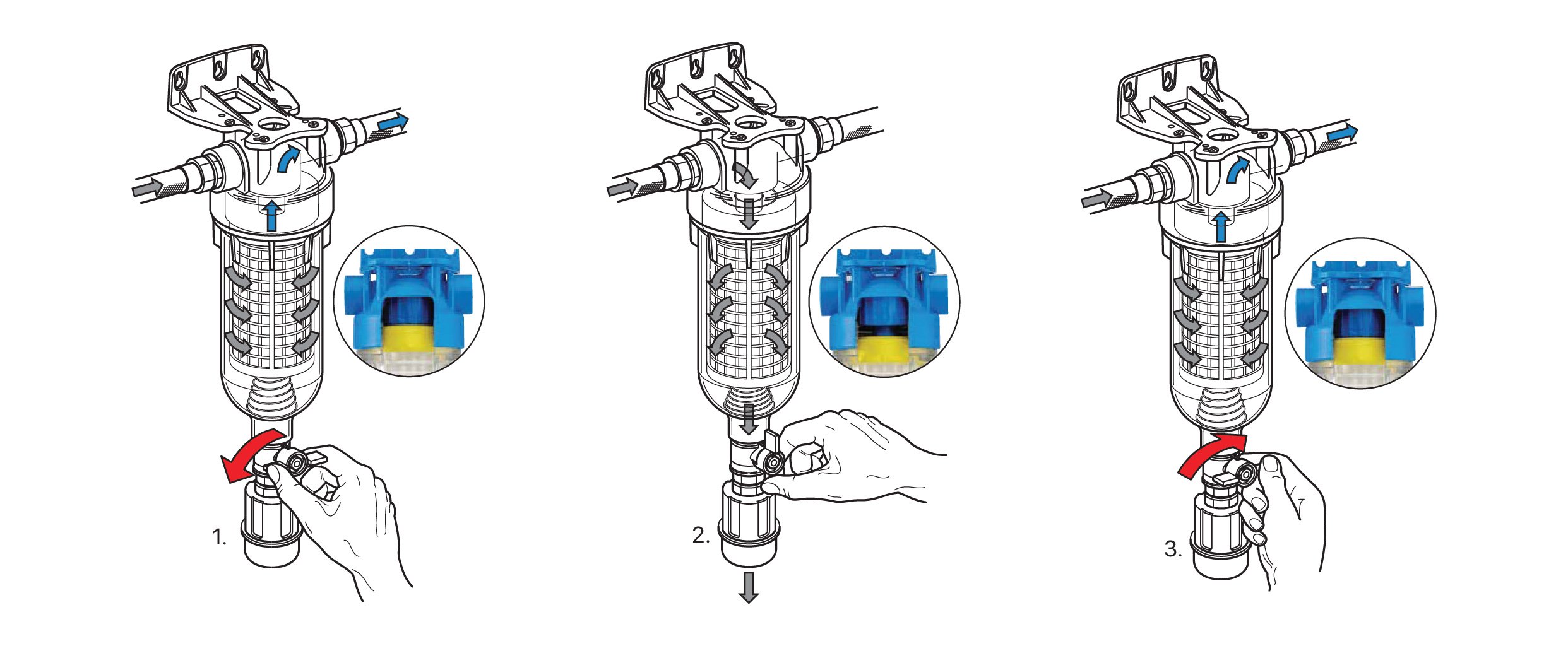 1.

2.

3.